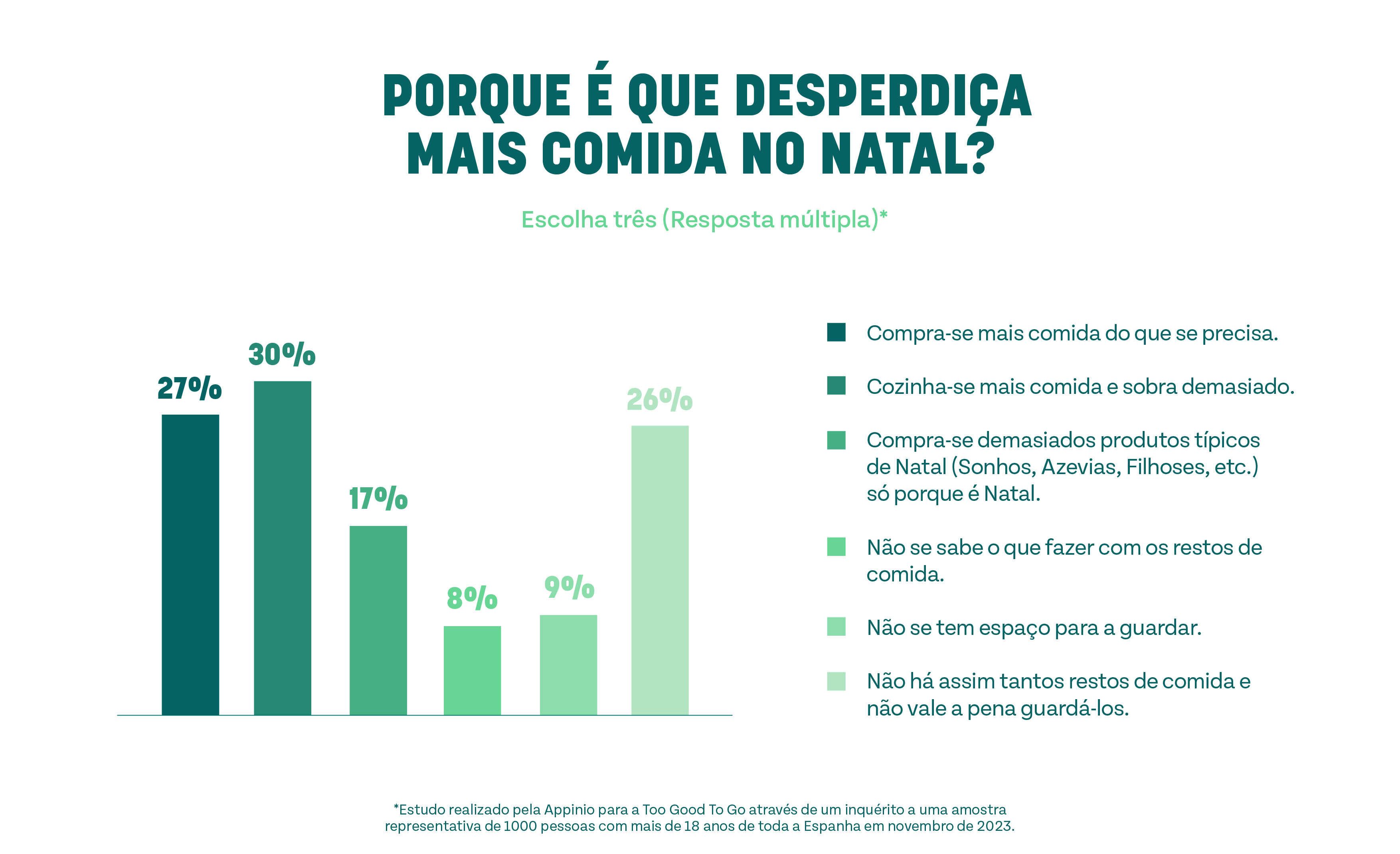 PORQUE É QUE DESPERDIÇA MAIS COMIDA NO NATAL?

Escolha três (Resposta múltipla)*

27%
30%
17%
8%
9%
26%

Compra-se mais comida do que se precisa.

Cozinha-se mais comida e sobra demasiado.

Compra-se demasiados produtos típicos de Natal (Sonhos, Azevias, Filhoses, etc.) só porque é Natal.

Não se sabe o que fazer com os restos de comida.

Não se tem espaço para a guardar.

Não há assim tantos restos de comida e não vale a pena guardá-los.

*Estudo realizado pela Appinio para a Too Good To Go através de um inquérito a uma amostra representativa de 1000 pessoas com mais de 18 anos de toda a Espanha em novembro de 2023.