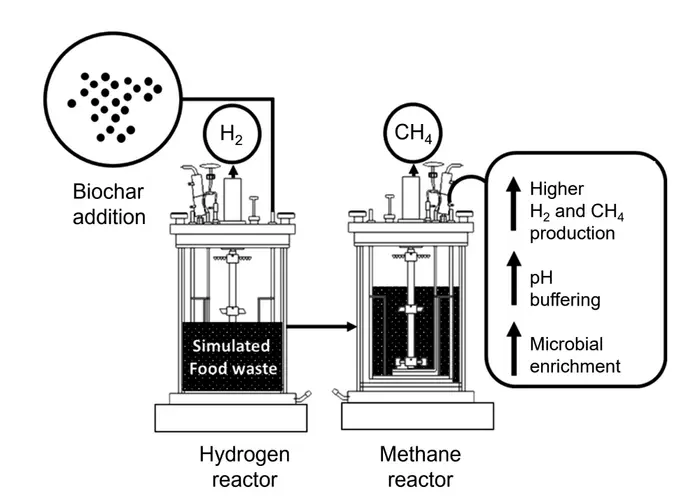 Biochar addition

$H_2$

$CH_4$

Higher $H_2$ and $CH_4$ production

pH buffering

Microbial enrichment

Simulated Food waste

Hydrogen reactor

Methane reactor